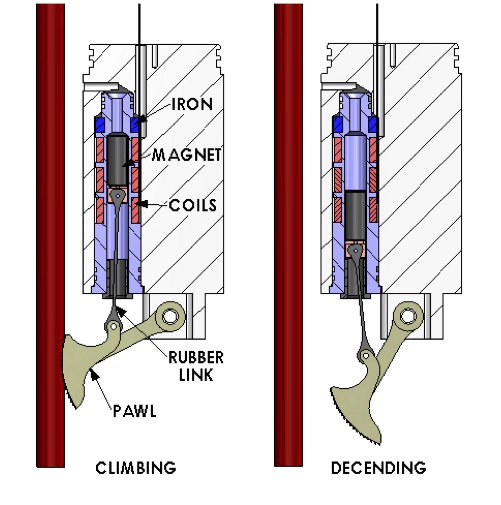 IRON
MAGNET
COILS
RUBBER LINK
PAWL
CLIMBING
DECENDING