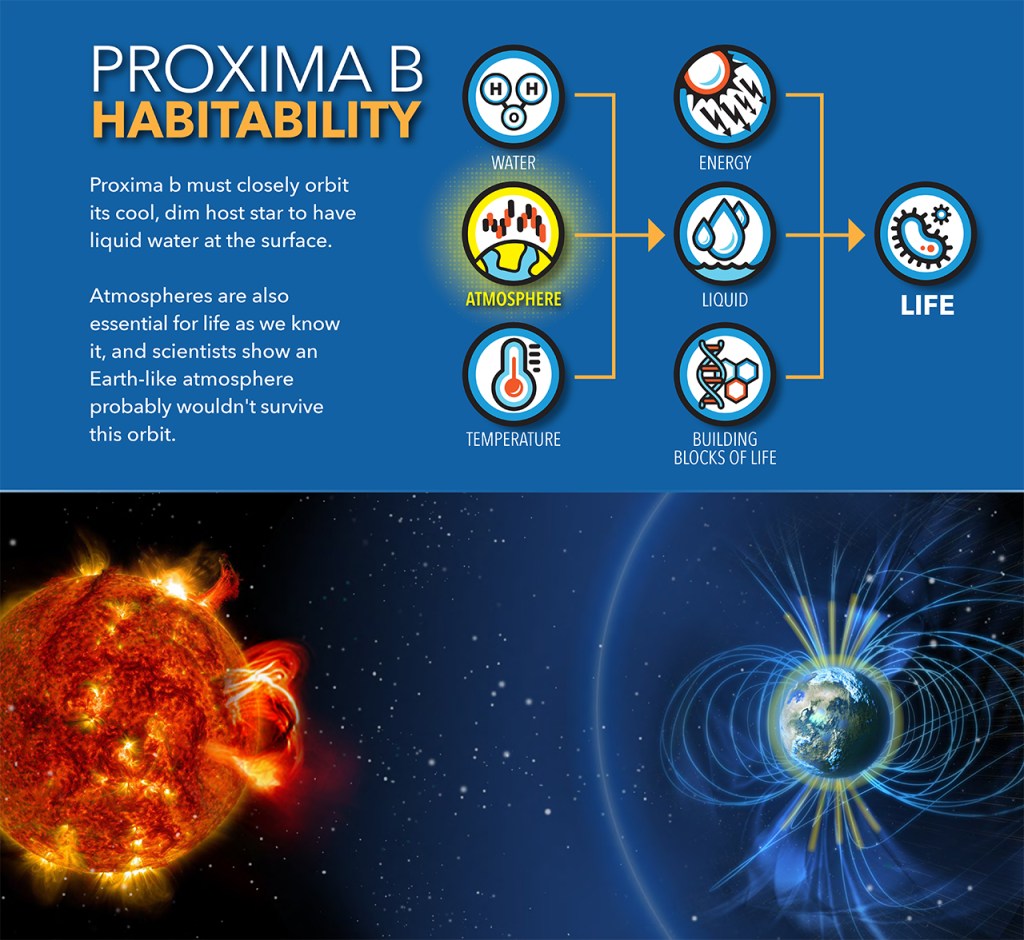 PROXIMA B
HABITABILITY

Proxima b must closely orbit its cool, dim host star to have liquid water at the surface.

Atmospheres are also essential for life as we know it, and scientists show an Earth-like atmosphere probably wouldn't survive this orbit.

H H
O
WATER

ATMOSPHERE

TEMPERATURE

ENERGY

LIQUID

BUILDING BLOCKS OF LIFE

LIFE