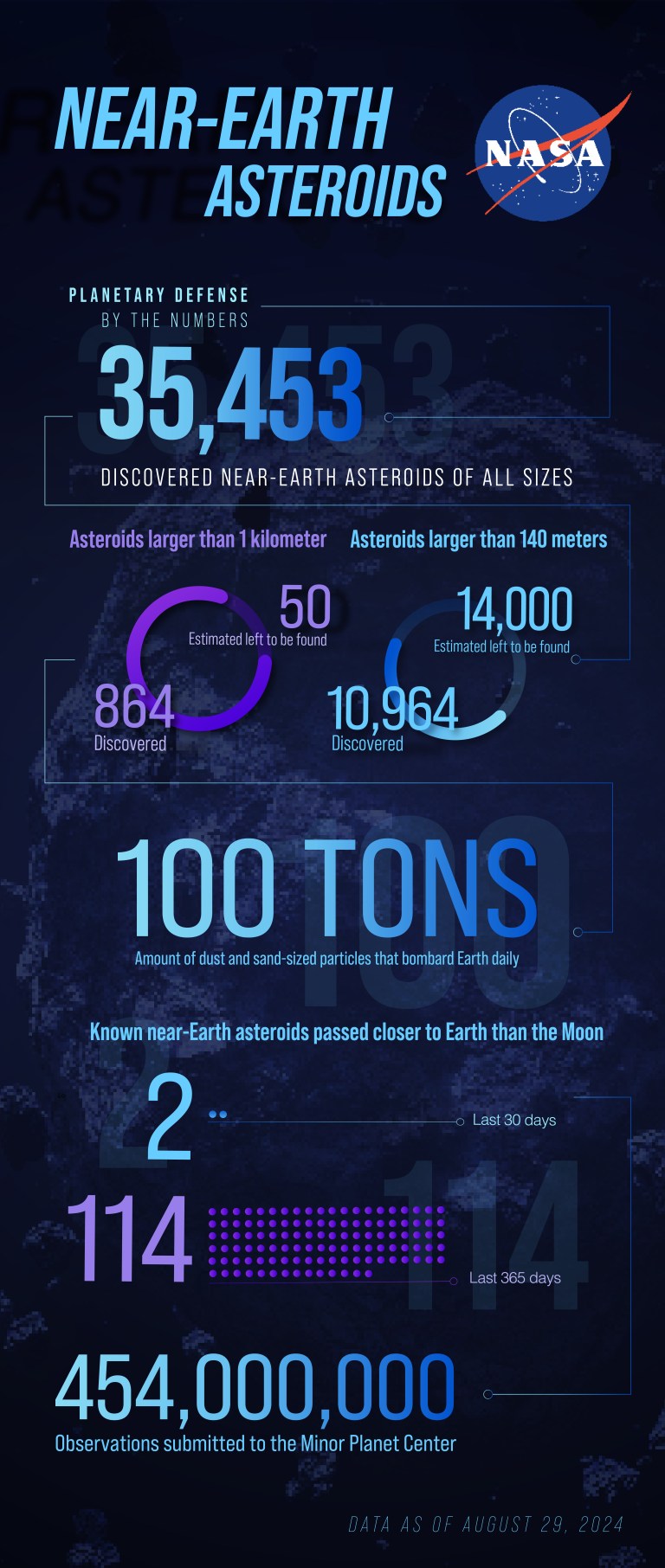 NEAR-EARTH ASTEROIDS

NASA

PLANETARY DEFENSE BY THE NUMBERS

35,453

DISCOVERED NEAR-EARTH ASTEROIDS OF ALL SIZES

Asteroids larger than 1 kilometer

50
Estimated left to be found

864
Discovered

Asteroids larger than 140 meters

14,000
Estimated left to be found

10,964
Discovered

100 TONS
Amount of dust and sand-sized particles that bombard Earth daily

Known near-Earth asteroids passed closer to Earth than the Moon

2
Last 30 days

114
Last 365 days

454,000,000
Observations submitted to the Minor Planet Center

DATA AS OF AUGUST 29, 2024