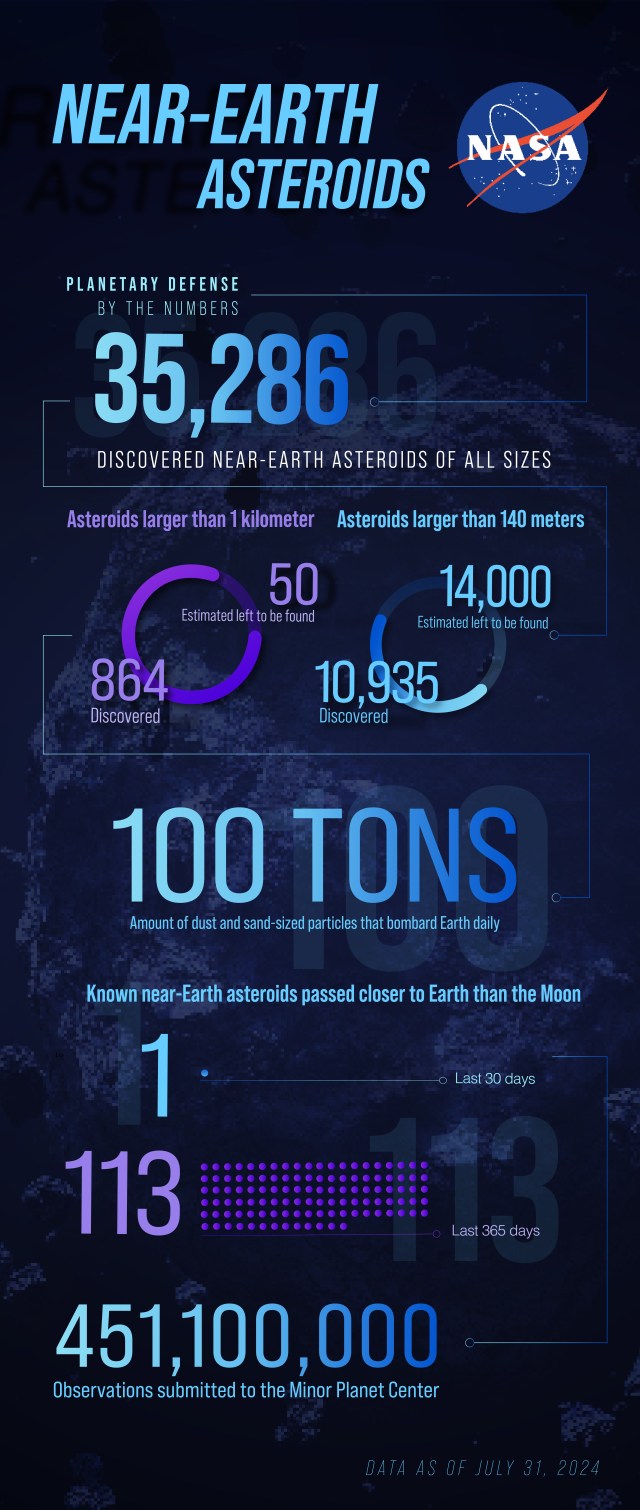 NEAR-EARTH ASTEROIDS

NASA

PLANETARY DEFENSE BY THE NUMBERS

35,286

DISCOVERED NEAR-EARTH ASTEROIDS OF ALL SIZES

Asteroids larger than 1 kilometer

50
Estimated left to be found

864
Discovered

Asteroids larger than 140 meters

14,000
Estimated left to be found

10,935
Discovered

100 TONS

Amount of dust and sand-sized particles that bombard Earth daily

Known near-Earth asteroids passed closer to Earth than the Moon

1
Last 30 days

113
Last 365 days

451,100,000

Observations submitted to the Minor Planet Center

DATA AS OF JULY 31, 2024